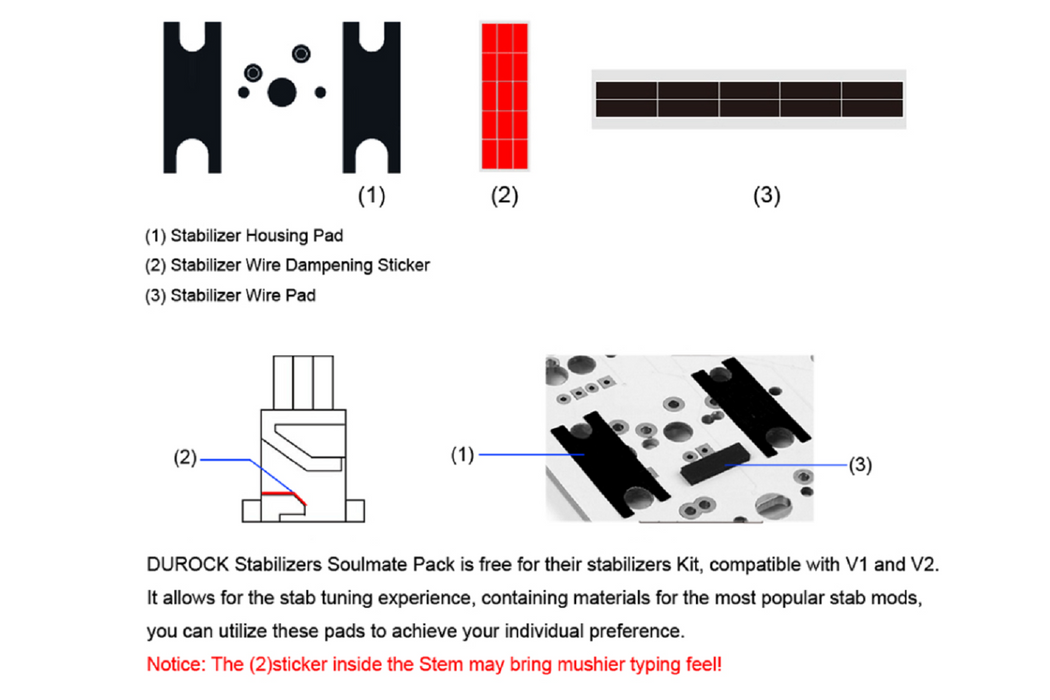 (1)

(2)

(3)

(1) Stabilizer Housing Pad

(2) Stabilizer Wire Dampening Sticker

(3) Stabilizer Wire Pad

(2)

(1)

(3)

DUROCK Stabilizers Soulmate Pack is free for their stabilizers Kit, compatible with V1 and V2. It allows for the stab tuning experience, containing materials for the most popular stab mods, you can utilize these pads to achieve your individual preference.

Notice: The (2)sticker inside the Stem may bring mushier typing feel!